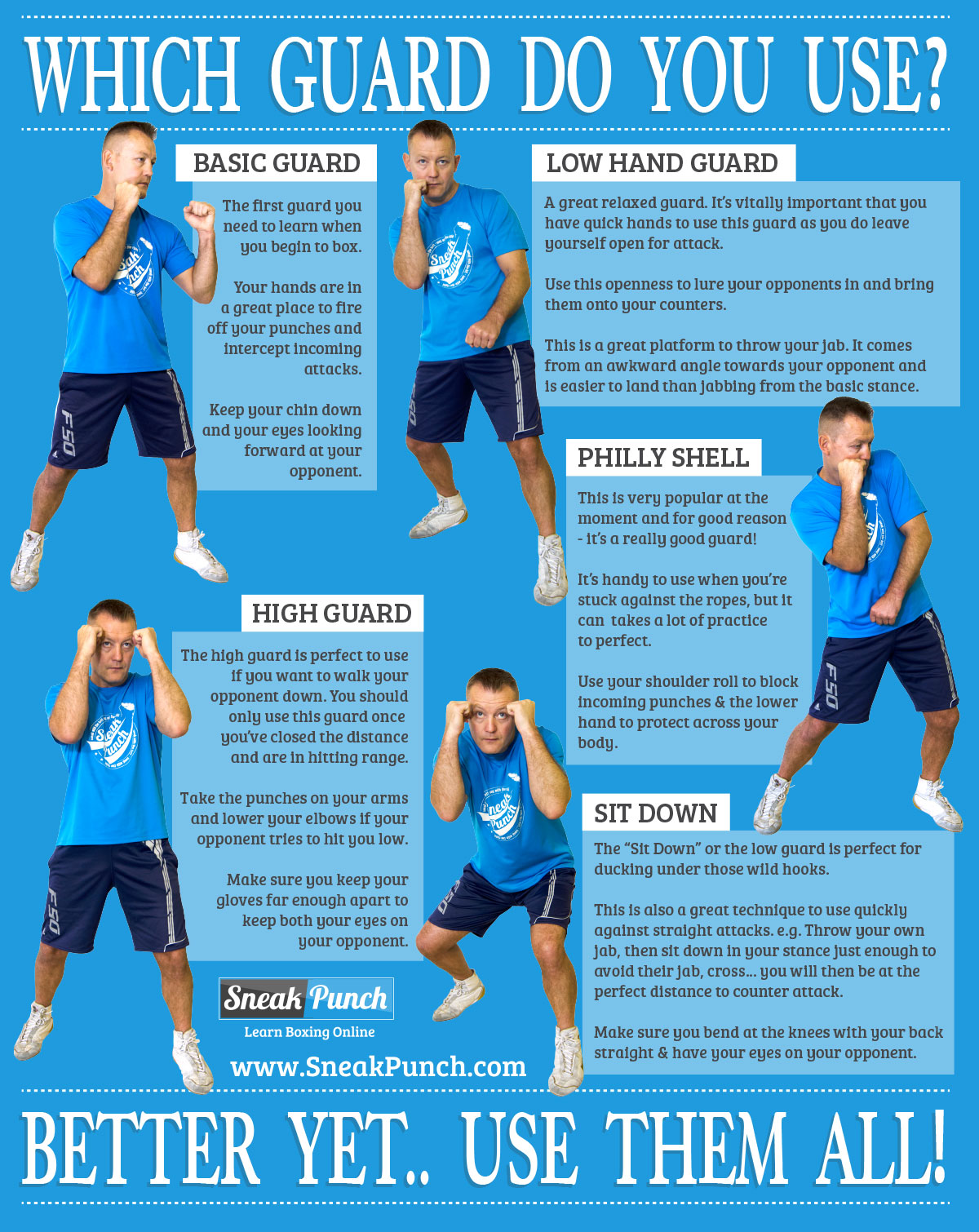 WHICH GUARD DO YOU USE?

BASIC GUARD

The first guard you need to learn when you begin to box.

Your hands are in a great place to fire off your punches and intercept incoming attacks.

Keep your chin down and your eyes looking forward at your opponent.

LOW HAND GUARD

A great relaxed guard. It's vitally important that you have quick hands to use this guard as you do leave yourself open for attack.

Use this openness to lure your opponents in and bring them onto your counters.

This is a great platform to throw your jab. It comes from an awkward angle towards your opponent and is easier to land than jabbing from the basic stance.

PHILLY SHELL

This is very popular at the moment and for good reason - it's a really good guard!

It's handy to use when you're stuck against the ropes, but it can takes a lot of practice to perfect.

Use your shoulder roll to block incoming punches & the lower hand to protect across your body.

HIGH GUARD

The high guard is perfect to use if you want to walk your opponent down. You should only use this guard once you've closed the distance and are in hitting range.

Take the punches on your arms and lower your elbows if your opponent tries to hit you low.

Make sure you keep your gloves far enough apart to keep both your eyes on your opponent.

SIT DOWN

The "Sit Down" or the low guard is perfect for ducking under those wild hooks.

This is also a great technique to use quickly against straight attacks. e.g. Throw your own jab, then sit down in your stance just enough to avoid their jab, cross... you will then be at the perfect distance to counter attack.

Make sure you bend at the knees with your back straight & have your eyes on your opponent.

Sneak Punch
Learn Boxing Online
www.SneakPunch.com

BETTER YET.. USE THEM ALL!