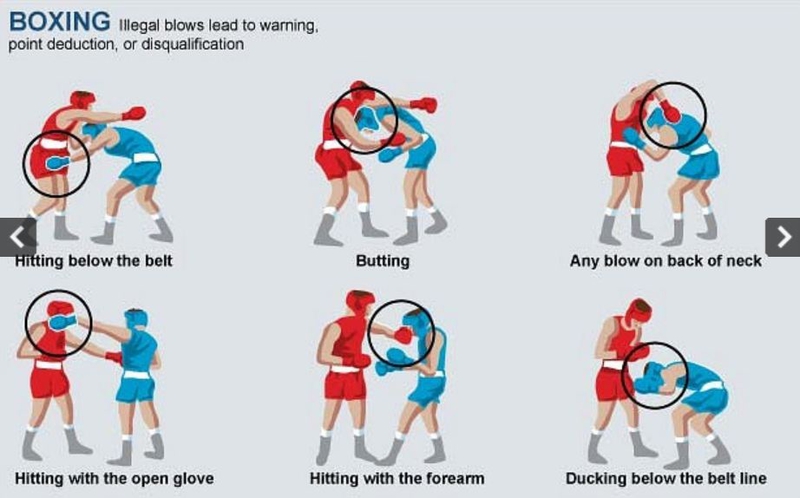 BOXING Illegal blows lead to warning, point deduction, or disqualification

Hitting below the belt

Butting

Any blow on back of neck

Hitting with the open glove

Hitting with the forearm

Ducking below the belt line