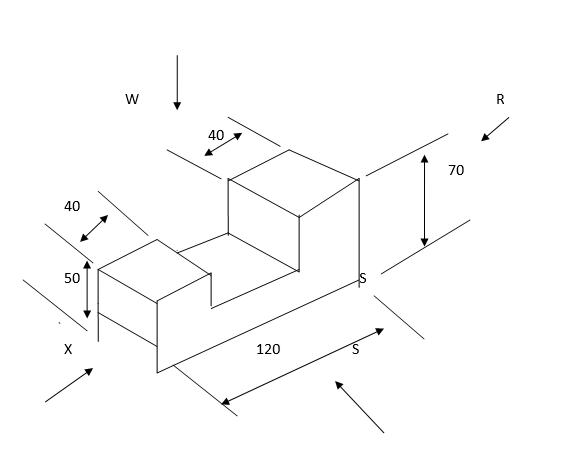 W

R

40

70

40

50

S

X

120

S