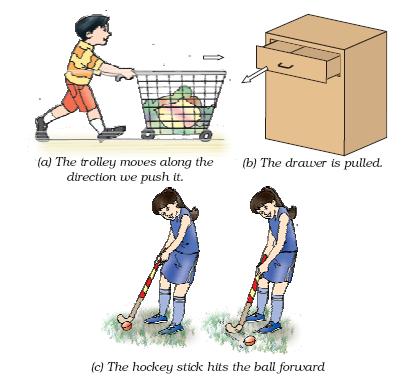 (a) The trolley moves along the direction we push it.

(b) The drawer is pulled.

(c) The hockey stick hits the ball forward