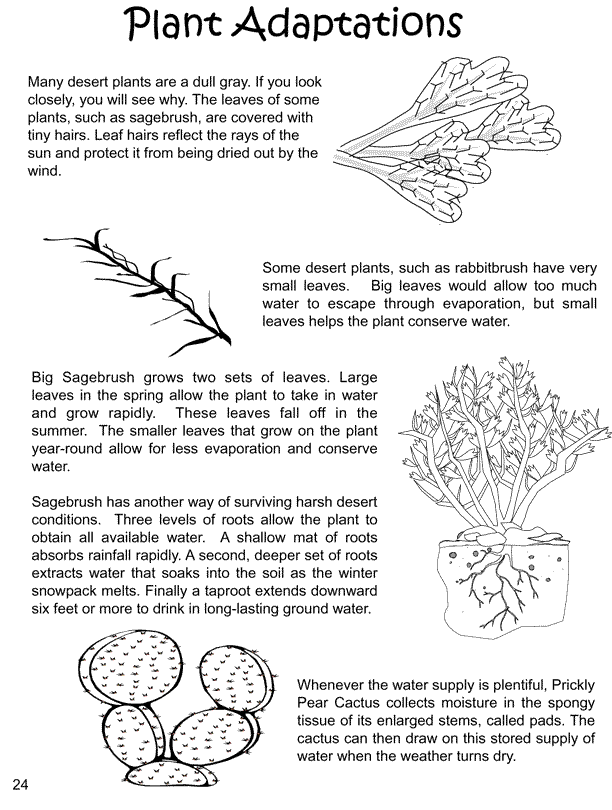 Plant Adaptations

Many desert plants are a dull gray. If you look closely, you will see why. The leaves of some plants, such as sagebrush, are covered with tiny hairs. Leaf hairs reflect the rays of the sun and protect it from being dried out by the wind.

Some desert plants, such as rabbitbrush have very small leaves. Big leaves would allow too much water to escape through evaporation, but small leaves helps the plant conserve water.

Big Sagebrush grows two sets of leaves. Large leaves in the spring allow the plant to take in water and grow rapidly. These leaves fall off in the summer. The smaller leaves that grow on the plant year-round allow for less evaporation and conserve water.

Sagebrush has another way of surviving harsh desert conditions. Three levels of roots allow the plant to obtain all available water. A shallow mat of roots absorbs rainfall rapidly. A second, deeper set of roots extracts water that soaks into the soil as the winter snowpack melts. Finally a taproot extends downward six feet or more to drink in long-lasting ground water.

Whenever the water supply is plentiful, Prickly Pear Cactus collects moisture in the spongy tissue of its enlarged stems, called pads. The cactus can then draw on this stored supply of water when the weather turns dry.

24