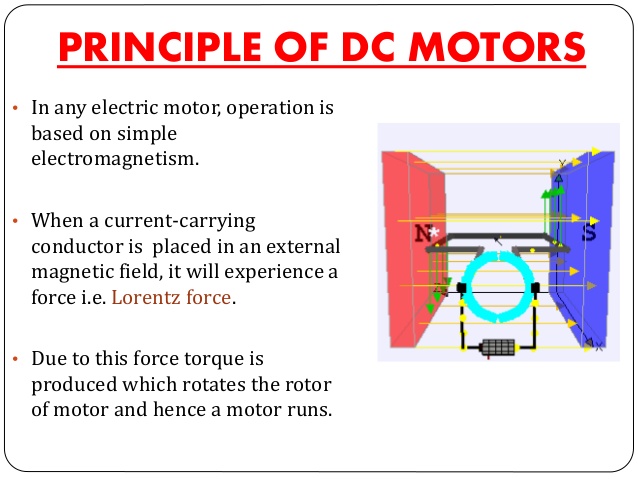 PRINCIPLE OF DC MOTORS

• In any electric motor, operation is based on simple electromagnetism.

• When a current-carrying conductor is placed in an external magnetic field, it will experience a force i.e. Lorentz force.

• Due to this force torque is produced which rotates the rotor of motor and hence a motor runs.

N

S

Y

X