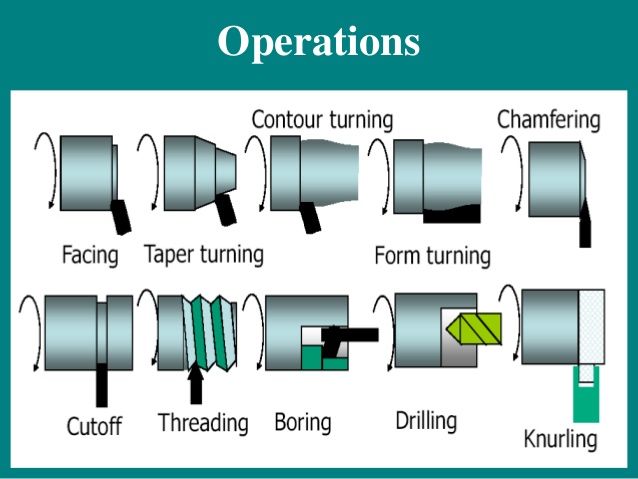 Operations

Contour turning
Chamfering
Facing
Taper turning
Form turning
Cutoff
Threading
Boring
Drilling
Knurling