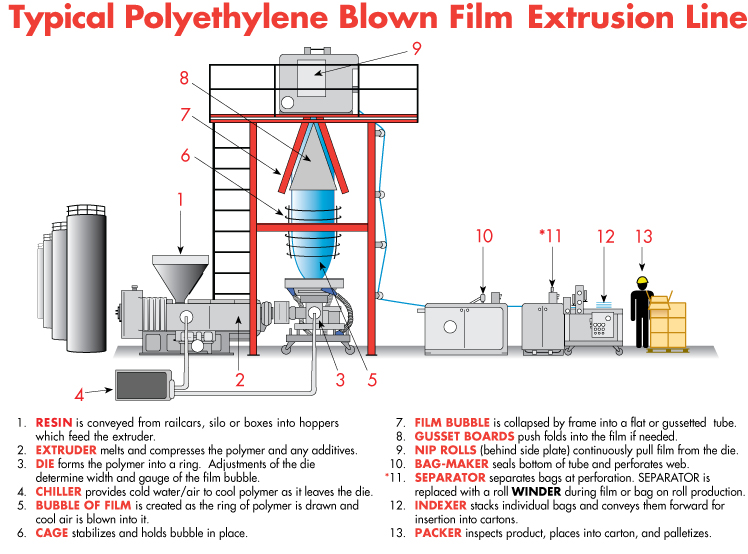 Typical Polyethylene Blown Film Extrusion Line

9
8
7
6
1
10
*11
12
13
4
2
3
5

1. RESIN is conveyed from railcars, silo or boxes into hoppers which feed the extruder.
2. EXTRUDER melts and compresses the polymer and any additives.
3. DIE forms the polymer into a ring. Adjustments of the die determine width and gauge of the film bubble.
4. CHILLER provides cold water/air to cool polymer as it leaves the die.
5. BUBBLE OF FILM is created as the ring of polymer is drawn and cool air is blown into it.
6. CAGE stabilizes and holds bubble in place.

7. FILM BUBBLE is collapsed by frame into a flat or gussetted tube.
8. GUSSET BOARDS push folds into the film if needed.
9. NIP ROLLS (behind side plate) continuously pull film from the die.
10. BAG-MAKER seals bottom of tube and perforates web.
*11. SEPARATOR separates bags at perforation. SEPARATOR is replaced with a roll WINDER during film or bag on roll production.
12. INDEXER stacks individual bags and conveys them forward for insertion into cartons.
13. PACKER inspects product, places into carton, and palletizes.